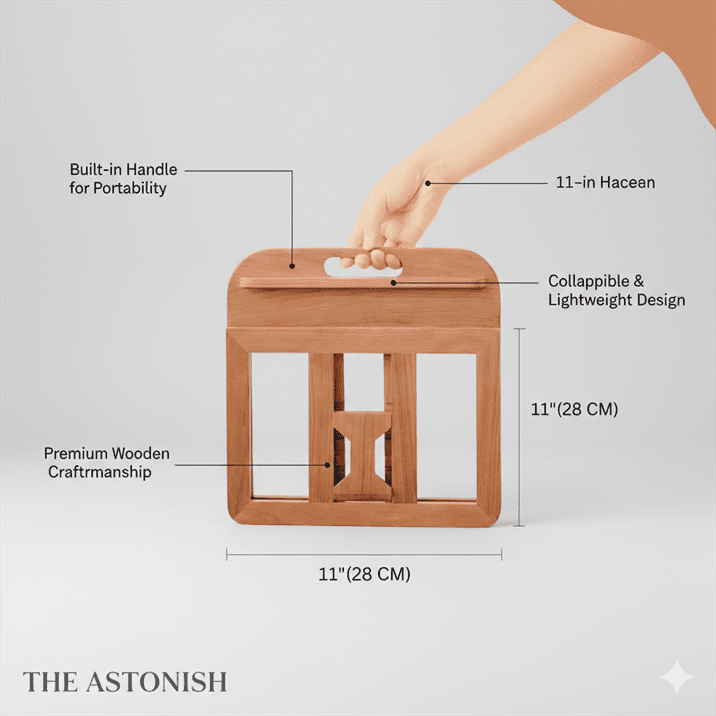 Built-in Handle for Portability

11–in Hacean

Collappible & Lightweight Design

11"(28 CM)

Premium Wooden Craftrmanship

11"(28 CM)

THE ASTONISH